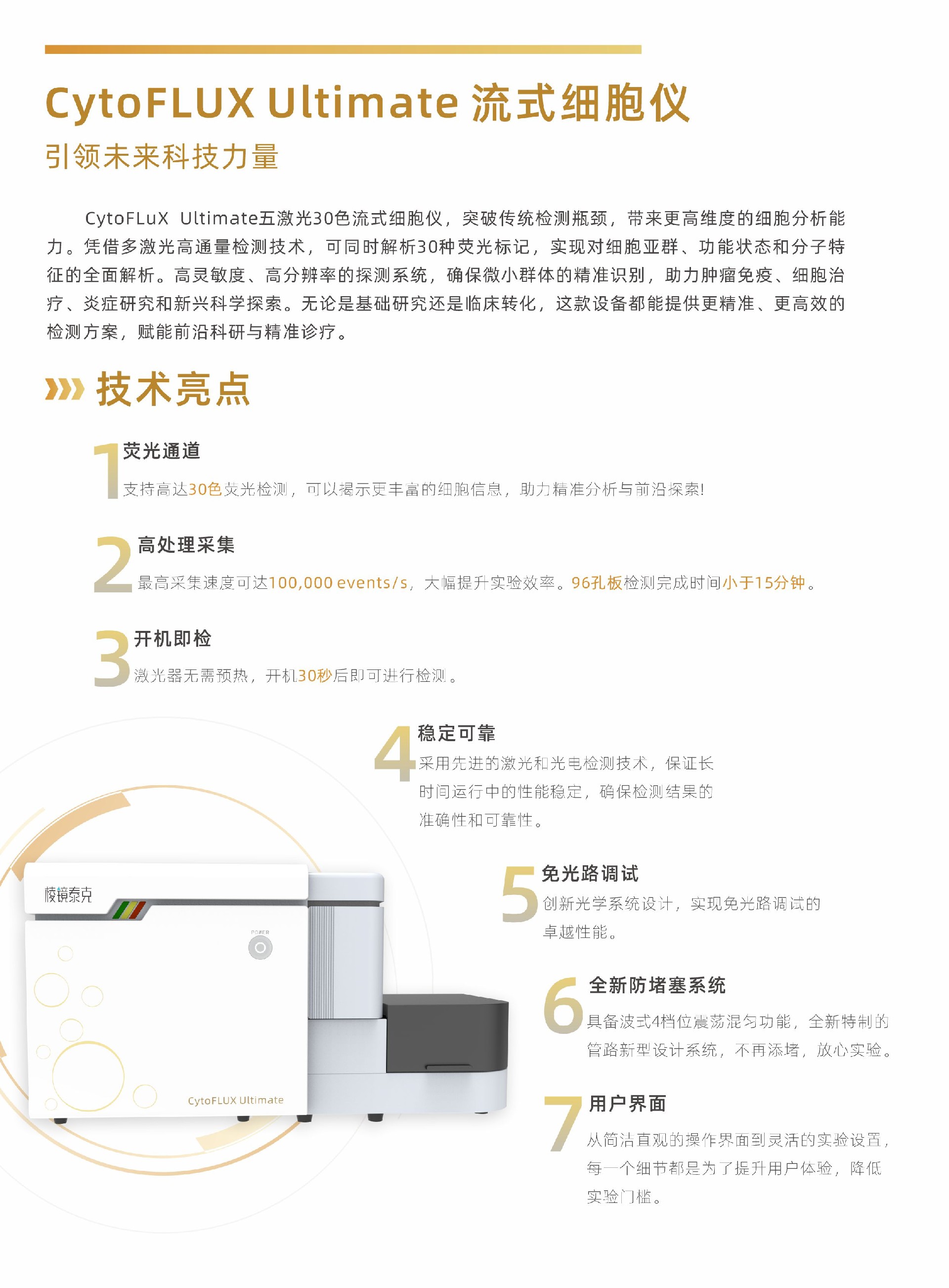 CytoFLUX Ultimate 流式细胞仪
引领未来科技力量

CytoFLuX Ultimate五激光30色流式细胞仪，突破传统检测瓶颈，带来更高维度的细胞分析能力。凭借多激光高通量检测技术，可同时解析30种荧光标记，实现对细胞亚群、功能状态和分子特征的全面解析。高灵敏度、高分辨率的探测系统，确保微小群体的精准识别，助力肿瘤免疫、细胞治疗、炎症研究和新兴科学探索。无论是基础研究还是临床转化，这款设备都能提供更精准、更高效的检测方案，赋能前沿科研与精准诊疗。

技术亮点

1 荧光通道
支持高达30色荧光检测，可以揭示更丰富的细胞信息，助力精准分析与前沿探索!

2 高处理采集
最高采集速度可达100,000 events/s，大幅提升实验效率。96孔板检测完成时间小于15分钟。

3 开机即检
激光器无需预热，开机30秒后即可进行检测。

4 稳定可靠
采用先进的激光和光电检测技术，保证长时间运行中的性能稳定，确保检测结果的准确性和可靠性。

5 免光路调试
创新光学系统设计，实现免光路调试的卓越性能。

6 全新防堵塞系统
具备波式4档位震荡混匀功能，全新特制的管路新型设计系统，不再添堵，放心实验。

7 用户界面
从简洁直观的操作界面到灵活的实验设置，每一个细节都是为了提升用户体验，降低实验门槛。

棱镜泰克
POWER
CytoFLUX Ultimate