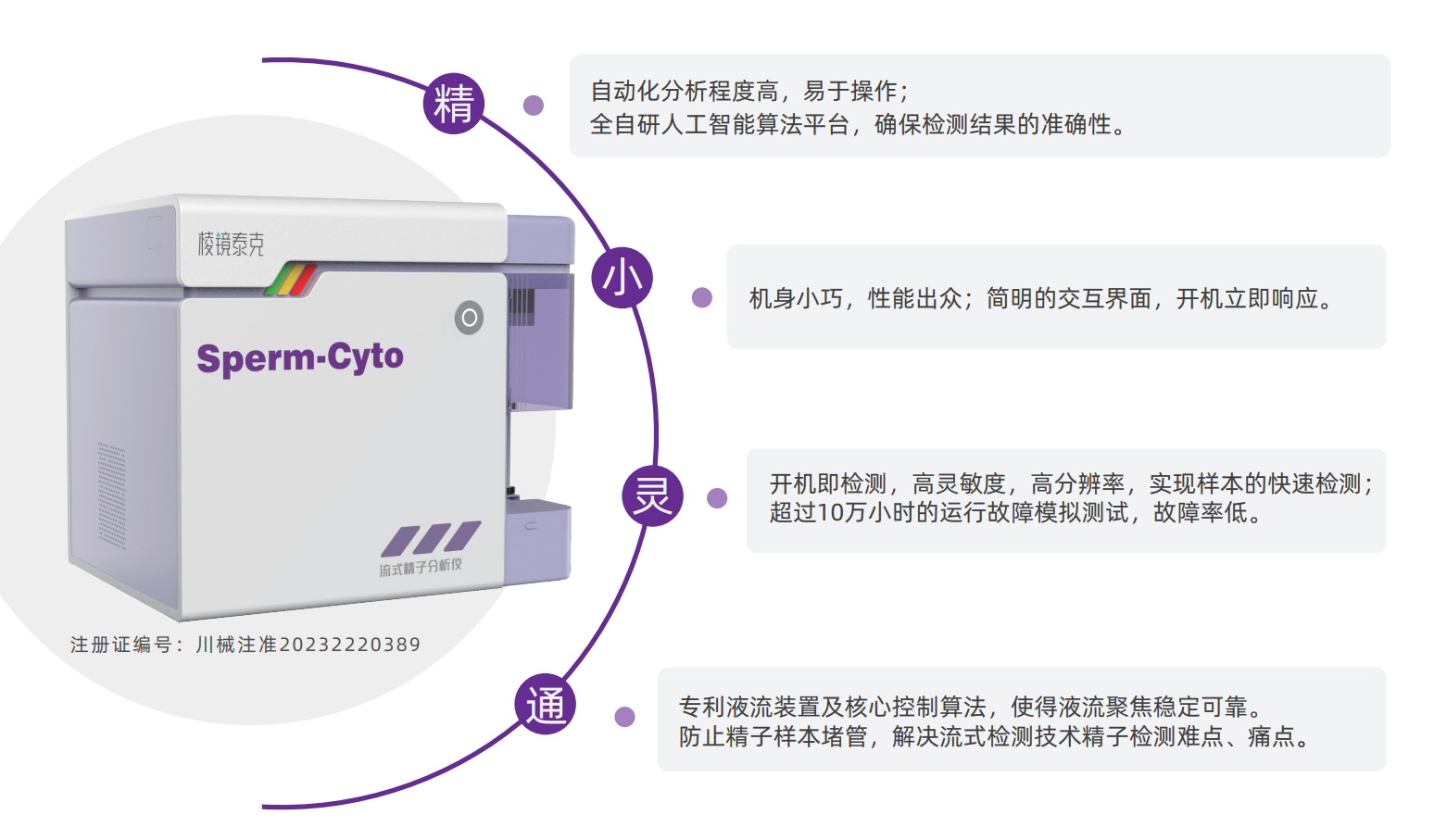 棱镜泰克

Sperm-Cyto

流式精子分析仪

注册证编号：川械注准20232220389

精

自动化分析程度高，易于操作；
全自研人工智能算法平台，确保检测结果的准确性。

小

机身小巧，性能出众；简明的交互界面，开机立即响应。

灵

开机即检测，高灵敏度，高分辨率，实现样本的快速检测；
超过10万小时的运行故障模拟测试，故障率低。

通

专利液流装置及核心控制算法，使得液流聚焦稳定可靠。
防止精子样本堵管，解决流式检测技术精子检测难点、痛点。